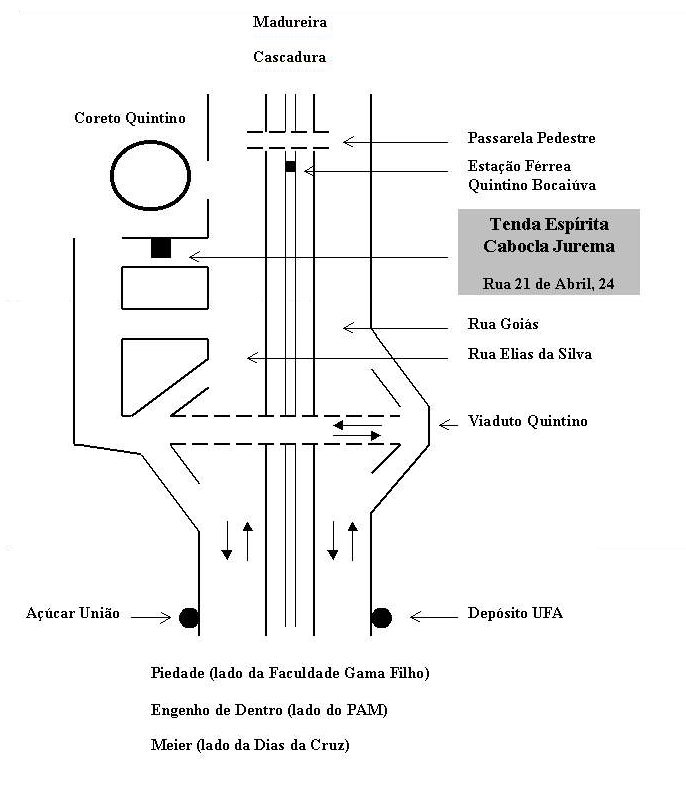 Madureira

Cascadura

Coreto Quintino

Passarela Pedestre

Estação Férrea
Quintino Bocaiúva

Tenda Espírita
Cabocla Jurema

Rua 21 de Abril, 24

Rua Goiás

Rua Elias da Silva

Viaduto Quintino

Açúcar União

Depósito UFA

Piedade (lado da Faculdade Gama Filho)

Engenho de Dentro (lado do PAM)

Meier (lado da Dias da Cruz)